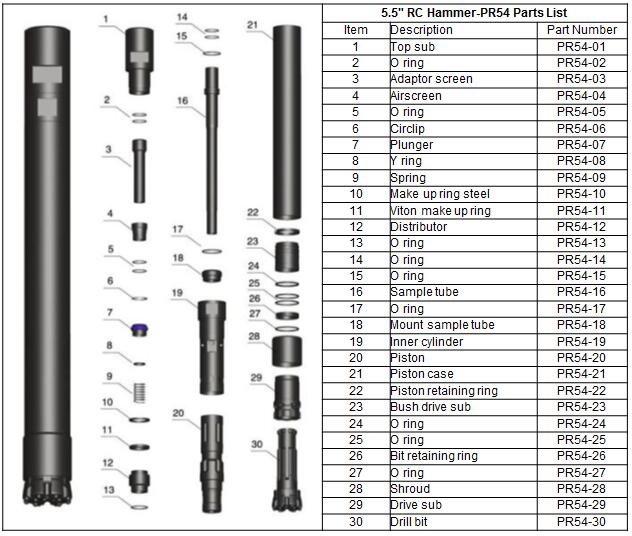 1
2
3
4
5
6
7
8
9
10
11
12
13
14
15
16
17
18
19
20
21
22
23
24
25
26
27
28
29
30

5.5" RC Hammer-PR54 Parts List

| Item | Description | Part Number |
|---|---|---|
| 1 | Top sub | PR54-01 |
| 2 | O ring | PR54-02 |
| 3 | Adaptor screen | PR54-03 |
| 4 | Airscreen | PR54-04 |
| 5 | O ring | PR54-05 |
| 6 | Circlip | PR54-06 |
| 7 | Plunger | PR54-07 |
| 8 | Y ring | PR54-08 |
| 9 | Spring | PR54-09 |
| 10 | Make up ring steel | PR54-10 |
| 11 | Viton make up ring | PR54-11 |
| 12 | Distributor | PR54-12 |
| 13 | O ring | PR54-13 |
| 14 | O ring | PR54-14 |
| 15 | O ring | PR54-15 |
| 16 | Sample tube | PR54-16 |
| 17 | O ring | PR54-17 |
| 18 | Mount sample tube | PR54-18 |
| 19 | Inner cylinder | PR54-19 |
| 20 | Piston | PR54-20 |
| 21 | Piston case | PR54-21 |
| 22 | Piston retaining ring | PR54-22 |
| 23 | Bush drive sub | PR54-23 |
| 24 | O ring | PR54-24 |
| 25 | O ring | PR54-25 |
| 26 | Bit retaining ring | PR54-26 |
| 27 | O ring | PR54-27 |
| 28 | Shroud | PR54-28 |
| 29 | Drive sub | PR54-29 |
| 30 | Drill bit | PR54-30 |